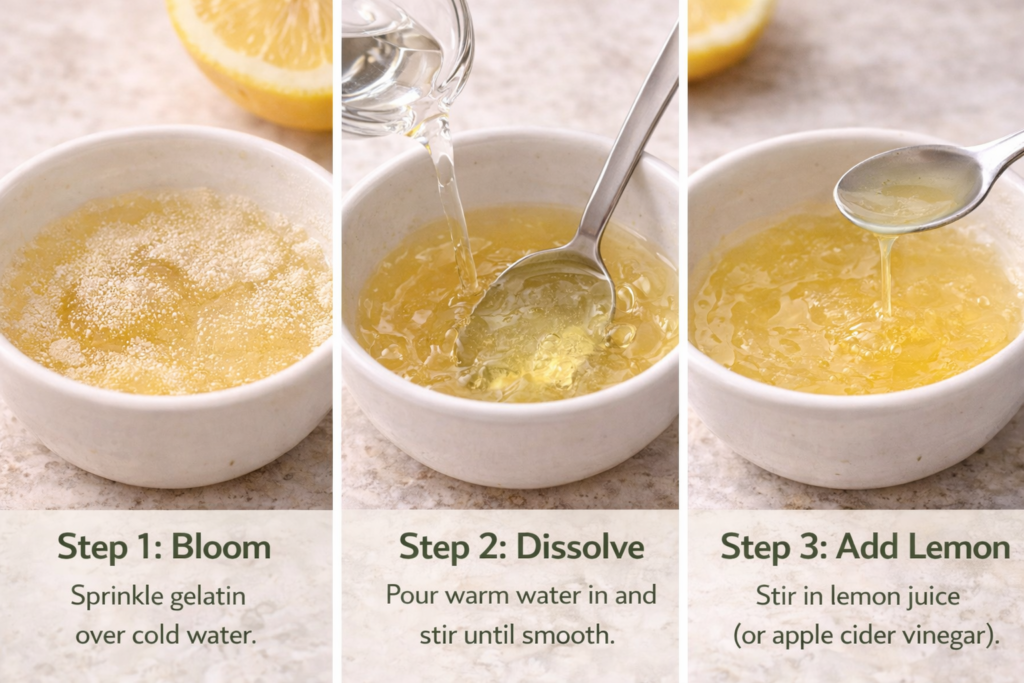 Step 1: Bloom
Sprinkle gelatin over cold water.

Step 2: Dissolve
Pour warm water in and stir until smooth.

Step 3: Add Lemon
Stir in lemon juice (or apple cider vinegar).